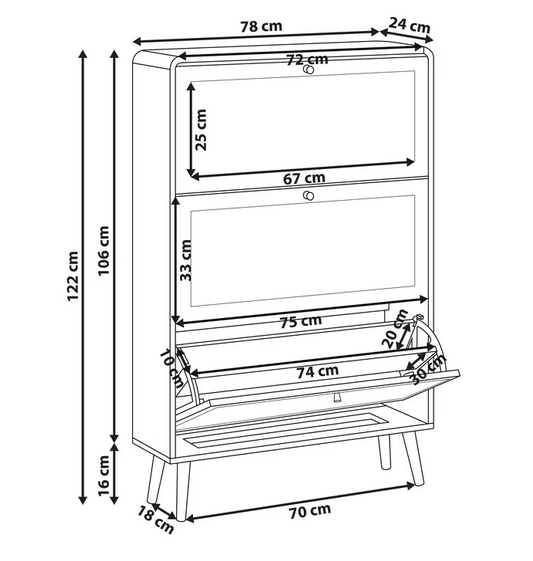 78 cm
24 cm
72 cm
25 cm
67 cm
122 cm
106 cm
33 cm
75 cm
20 cm
10 cm
74 cm
30 cm
16 cm
18 cm
70 cm